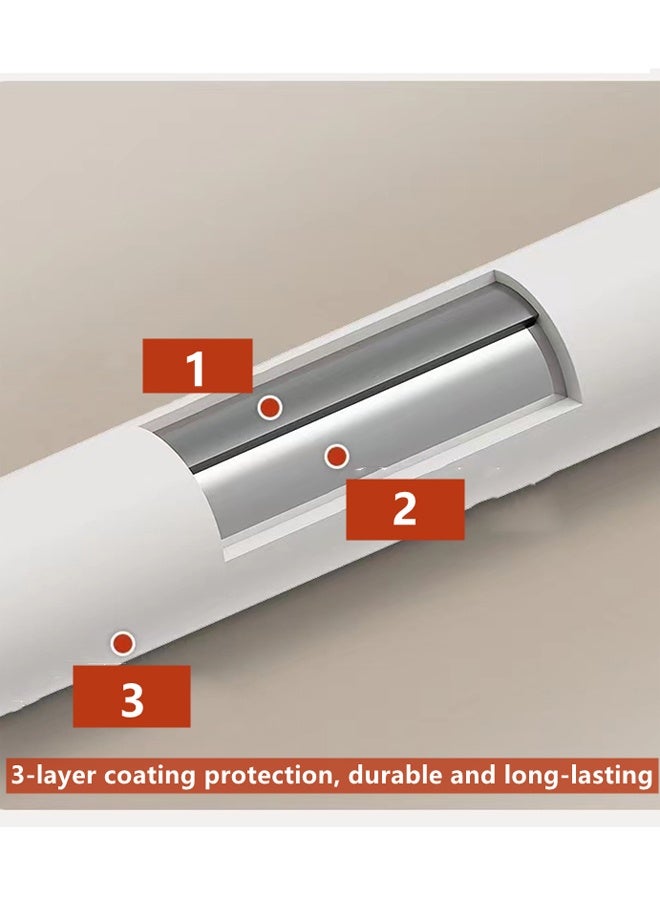 1

2

3

3-layer coating protection, durable and long-lasting